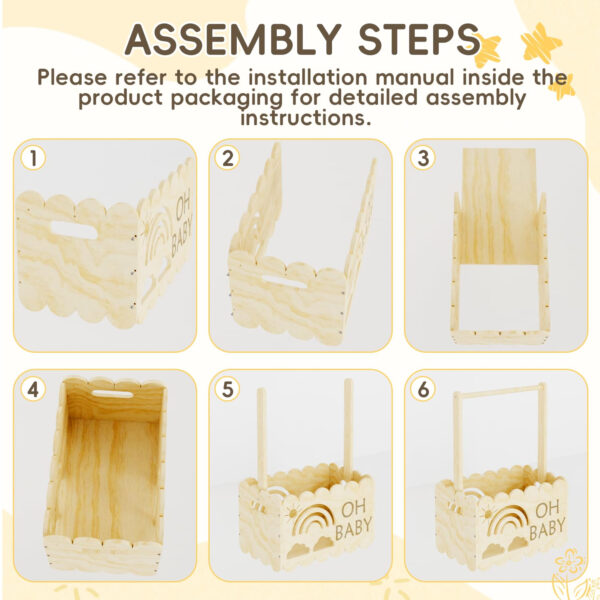 ASSEMBLY STEPS

Please refer to the installation manual inside the product packaging for detailed assembly instructions.

1

OH BABY

2

3

4

5

OH BABY

6

OH BABY