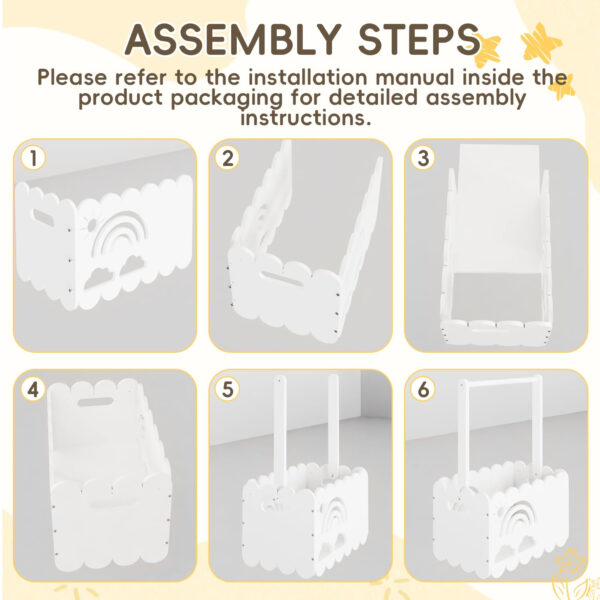 ASSEMBLY STEPS

Please refer to the installation manual inside the product packaging for detailed assembly instructions.

1

2

3

4

5

6