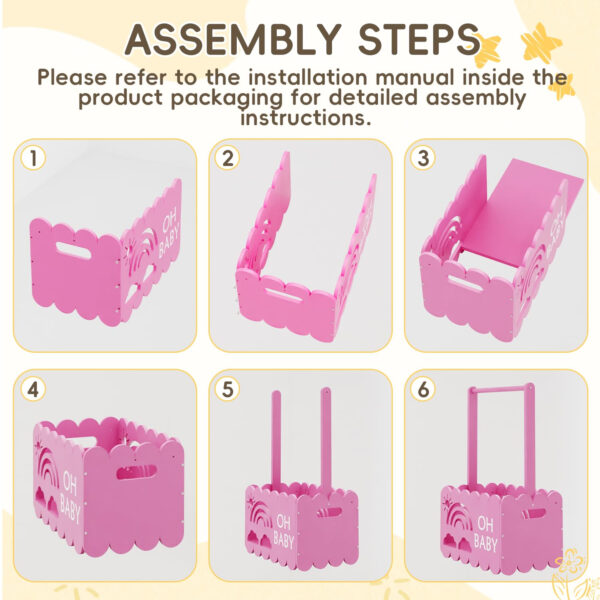 ASSEMBLY STEPS

Please refer to the installation manual inside the product packaging for detailed assembly instructions.

1

OH BABY

2

3

4

OH BABY

5

OH BABY

6

OH BABY