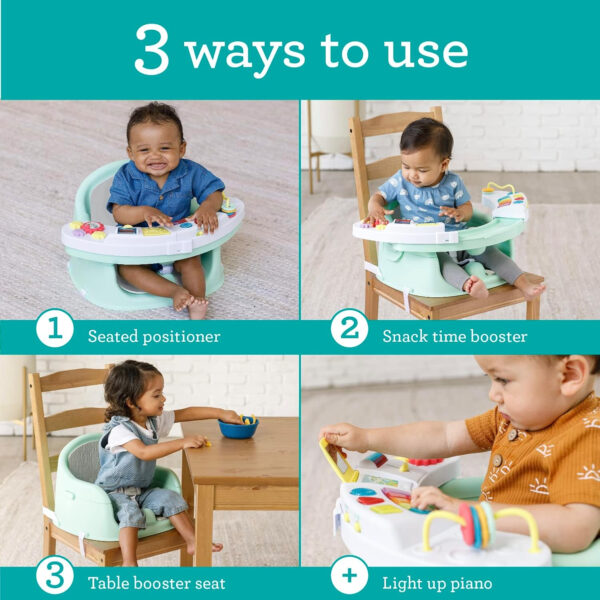 3 ways to use

1 Seated positioner

2 Snack time booster

3 Table booster seat

+ Light up piano