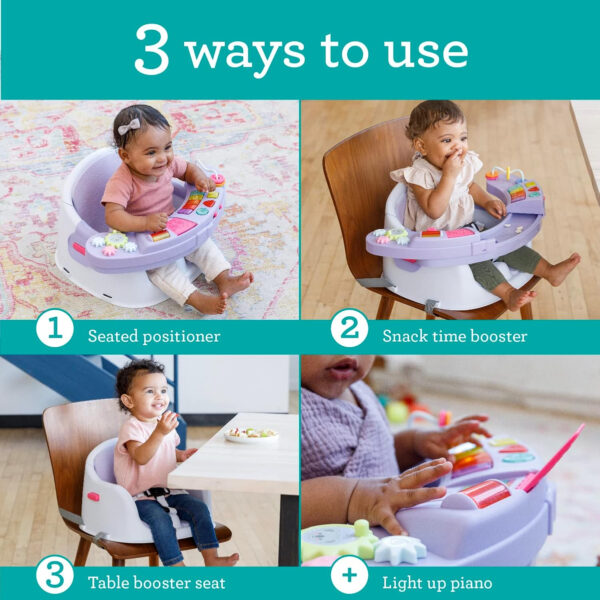 3 ways to use

1 Seated positioner

2 Snack time booster

3 Table booster seat

+ Light up piano