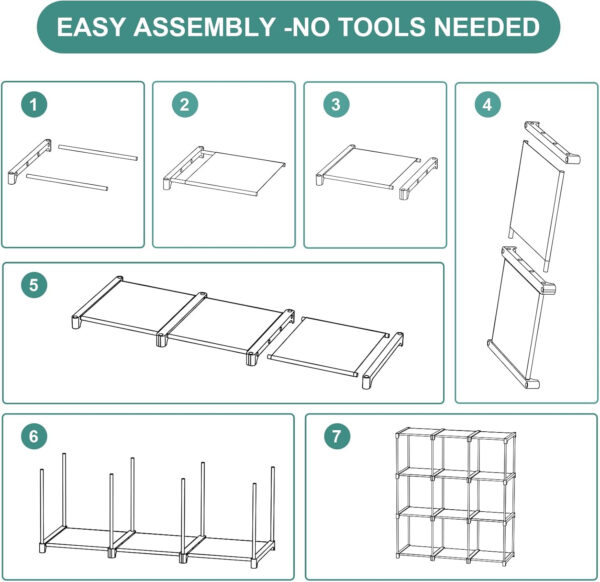 EASY ASSEMBLY -NO TOOLS NEEDED

1

2

3

4

5

6

7