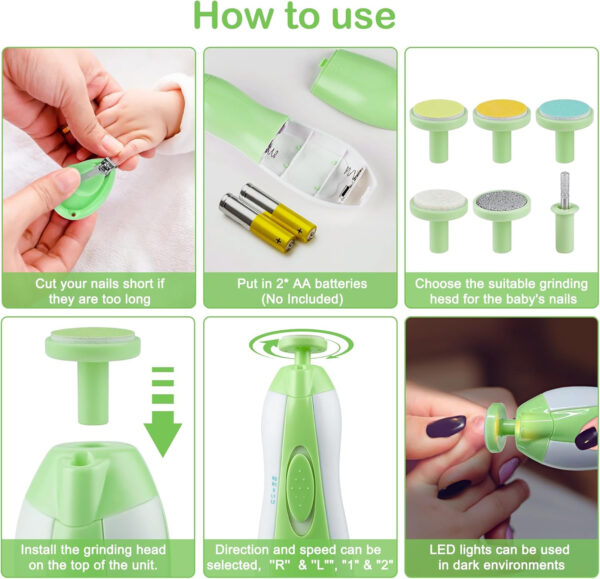 How to use

Cut your nails short if they are too long

Put in 2* AA batteries (No Included)

Choose the suitable grinding hesd for the baby's nails

Install the grinding head on the top of the unit.

Direction and speed can be selected, "R" & "L"", "1" & "2"

LED lights can be used in dark environments