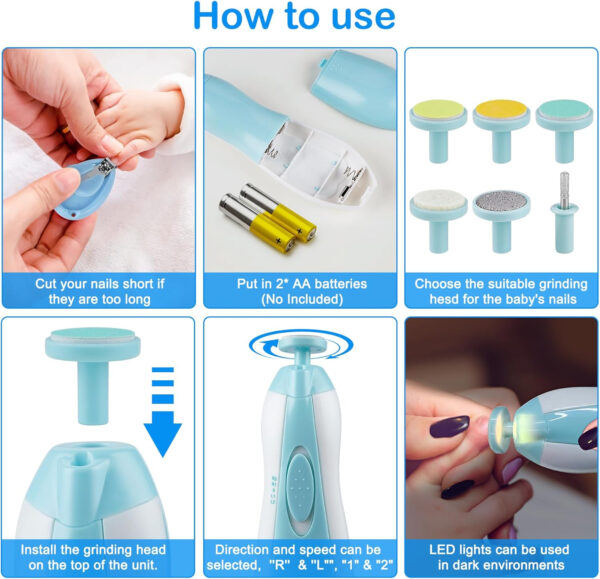 How to use

Cut your nails short if they are too long

Put in 2* AA batteries (No Included)

Choose the suitable grinding hesd for the baby's nails

Install the grinding head on the top of the unit.

Direction and speed can be selected, "R" & "L"", "1" & "2"

LED lights can be used in dark environments