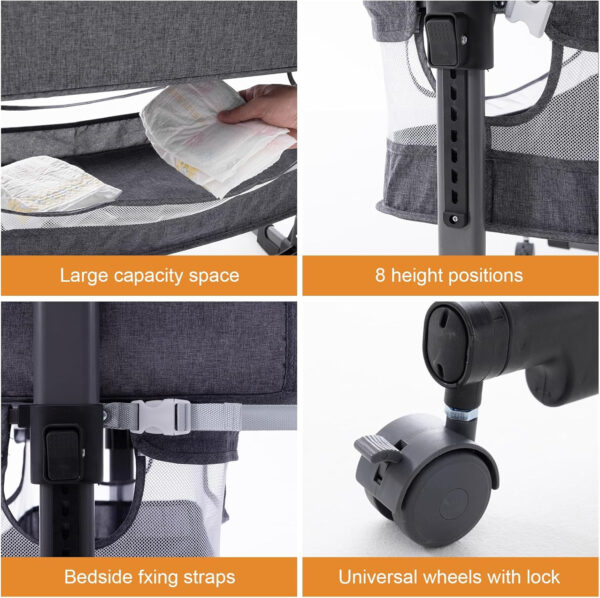 Large capacity space

8 height positions

Bedside fxing straps

Universal wheels with lock