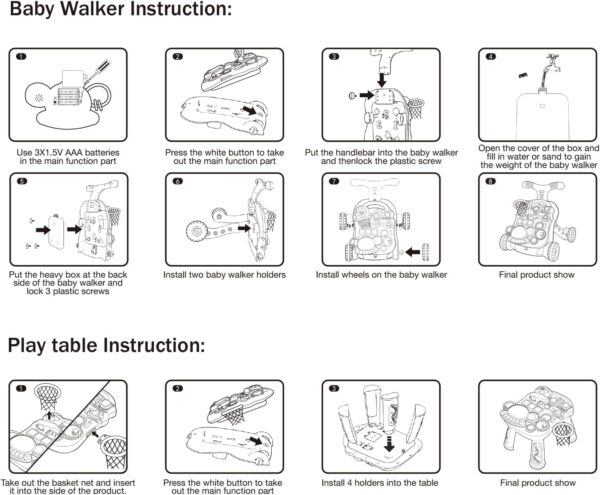 Baby Walker Instruction:

1
Use 3X1.5V AAA batteries in the main function part

2
Press the white button to take out the main function part

3
Put the handlebar into the baby walker and thenlock the plastic screw

4
Open the cover of the box and fill in water or sand to gain the weight of the baby walker

5
Put the heavy box at the back side of the baby walker and lock 3 plastic screws

6
Install two baby walker holders

7
Install wheels on the baby walker

8
Final product show

Play table Instruction:

1
Take out the basket net and insert it into the side of the product.

2
Press the white button to take out the main function part

3
Install 4 holders into the table

Final product show